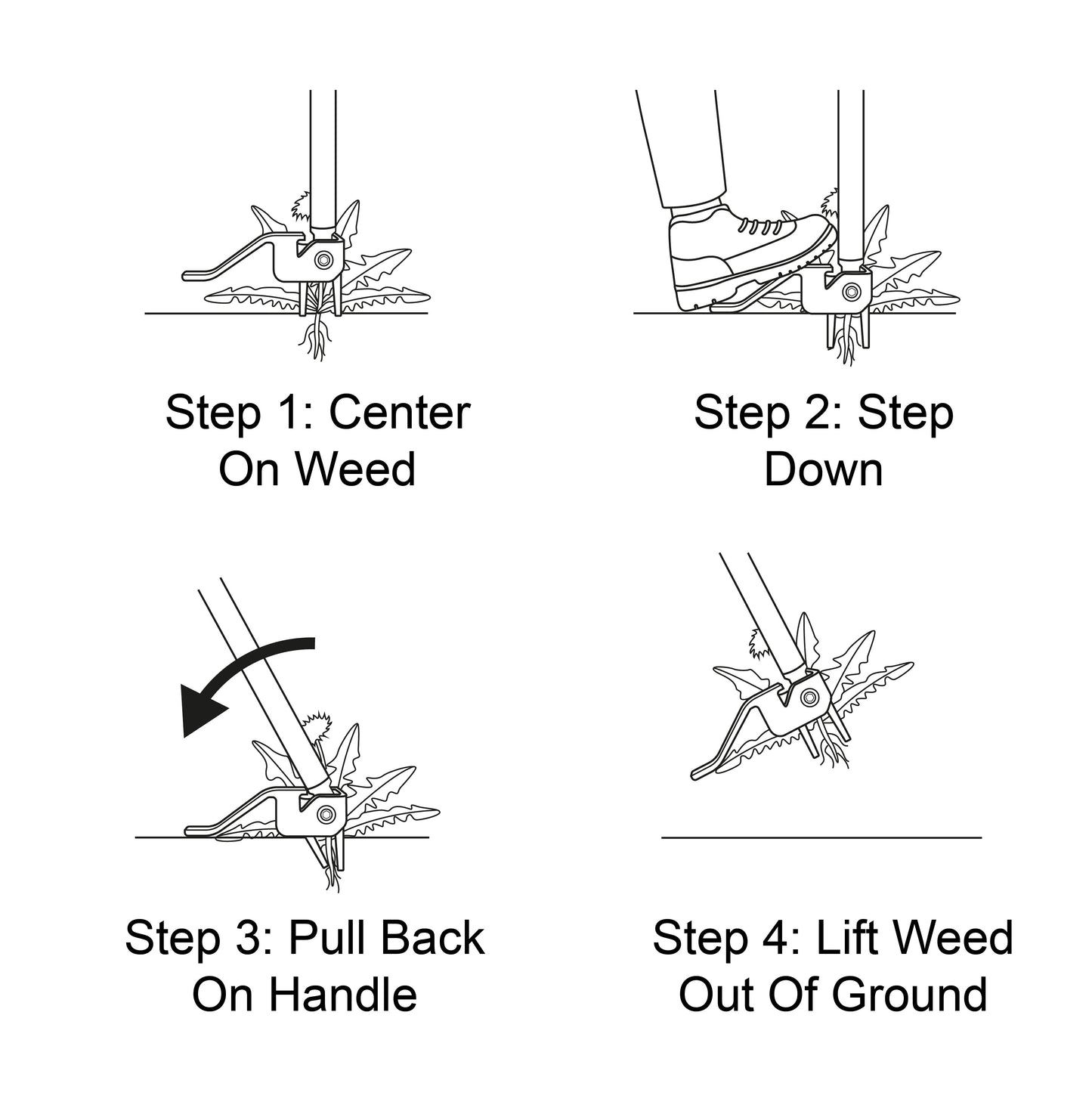 Step 1: Center On Weed

Step 2: Step Down

Step 3: Pull Back On Handle

Step 4: Lift Weed Out Of Ground