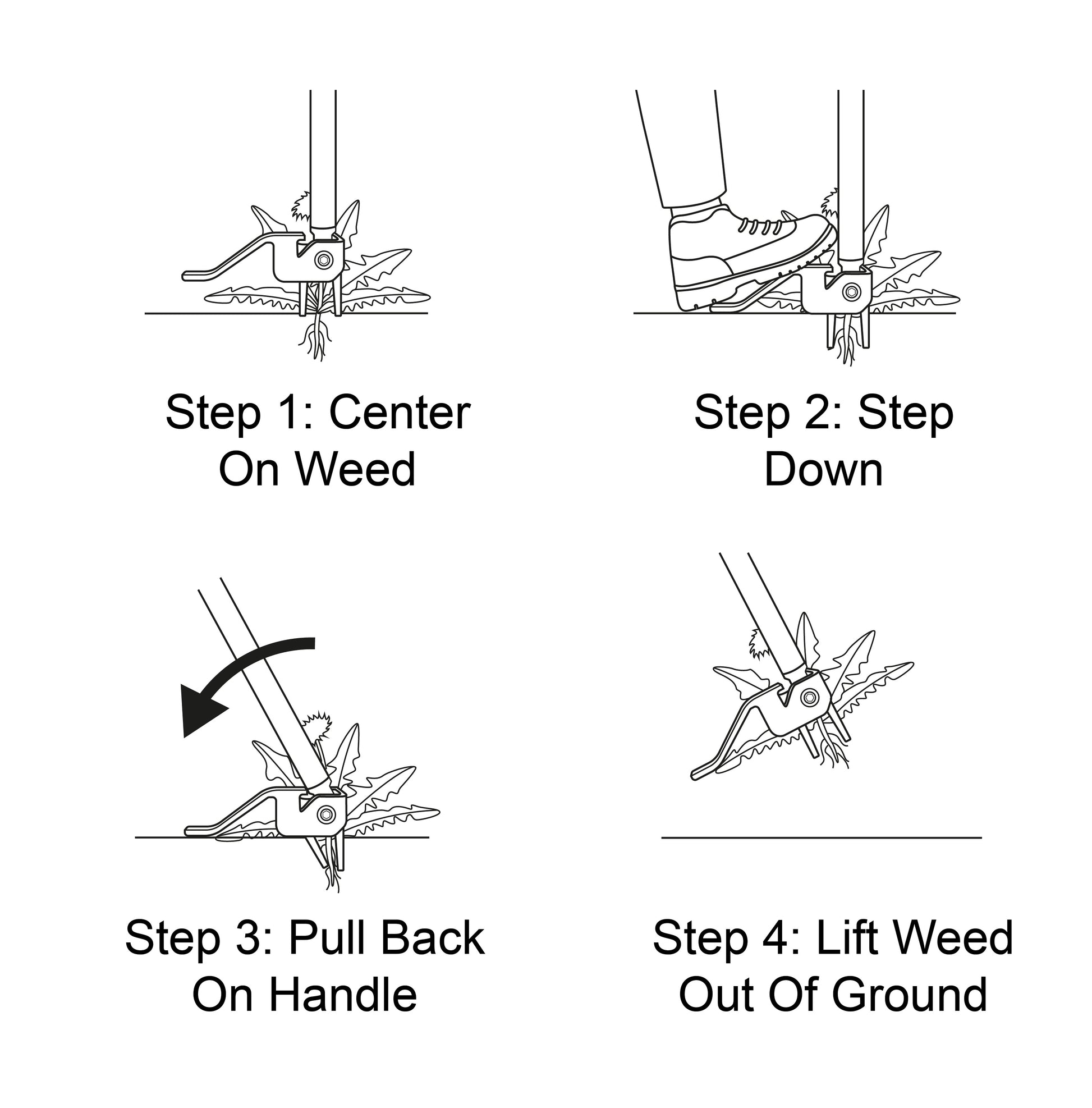 Step 1: Center On Weed

Step 2: Step Down

Step 3: Pull Back On Handle

Step 4: Lift Weed Out Of Ground